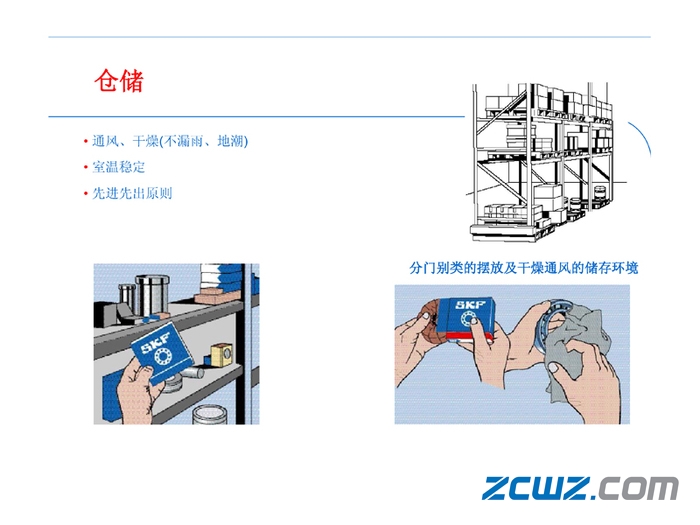 仓储

• 通风、干燥(不漏雨、地潮)
• 室温稳定
• 先进先出原则

分门别类的摆放及干燥通风的储存环境

SKF

SKF

ZCWZ.COM