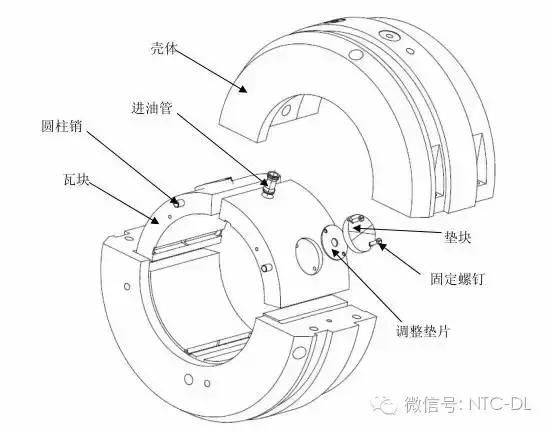 壳体

进油管

圆柱销

瓦块

垫块

固定螺钉

调整垫片

微信号: NTC-DL